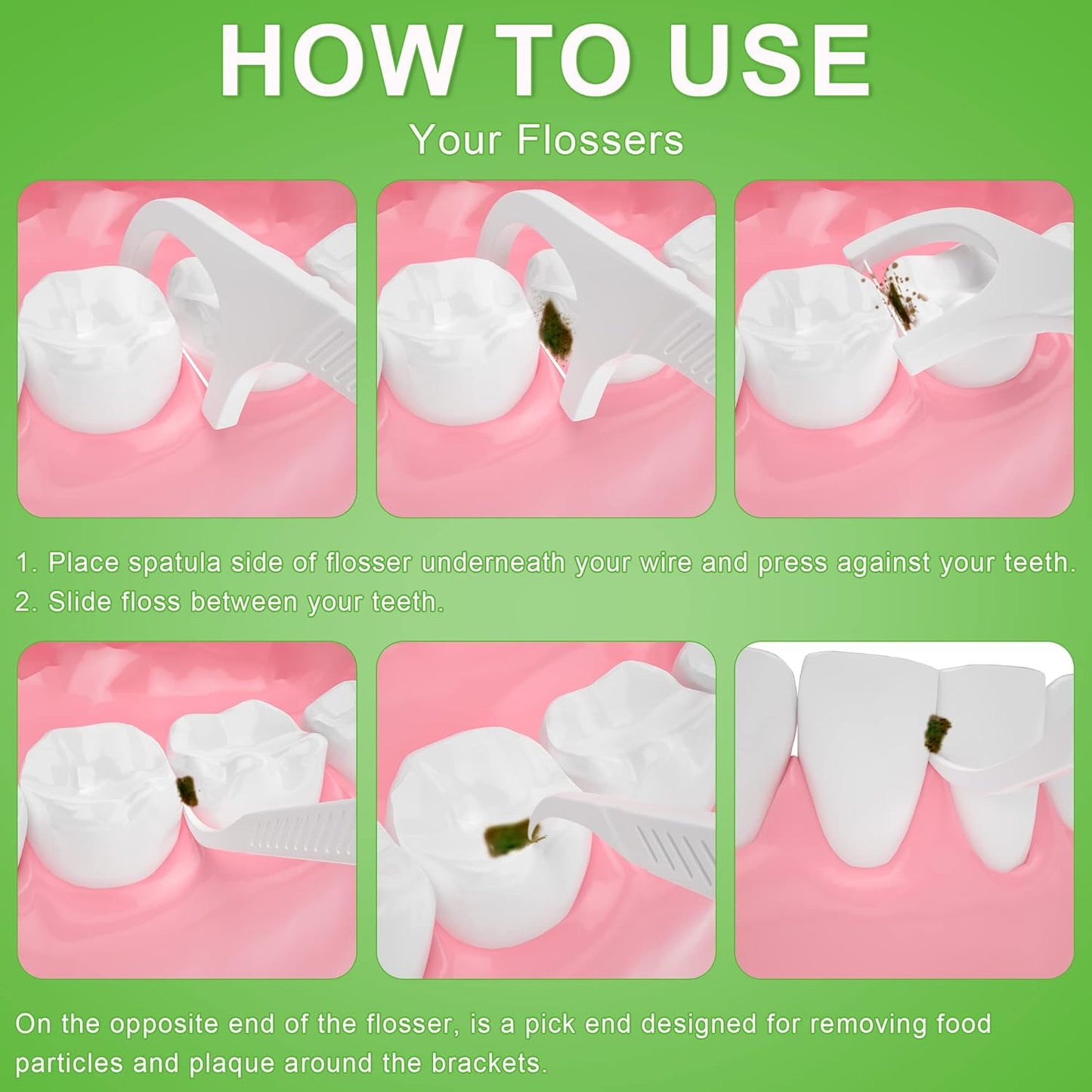 HOW TO USE

Your Flossers

1. Place spatula side of flosser underneath your wire and press against your teeth.
2. Slide floss between your teeth.

On the opposite end of the flosser, is a pick end designed for removing food particles and plaque around the brackets.