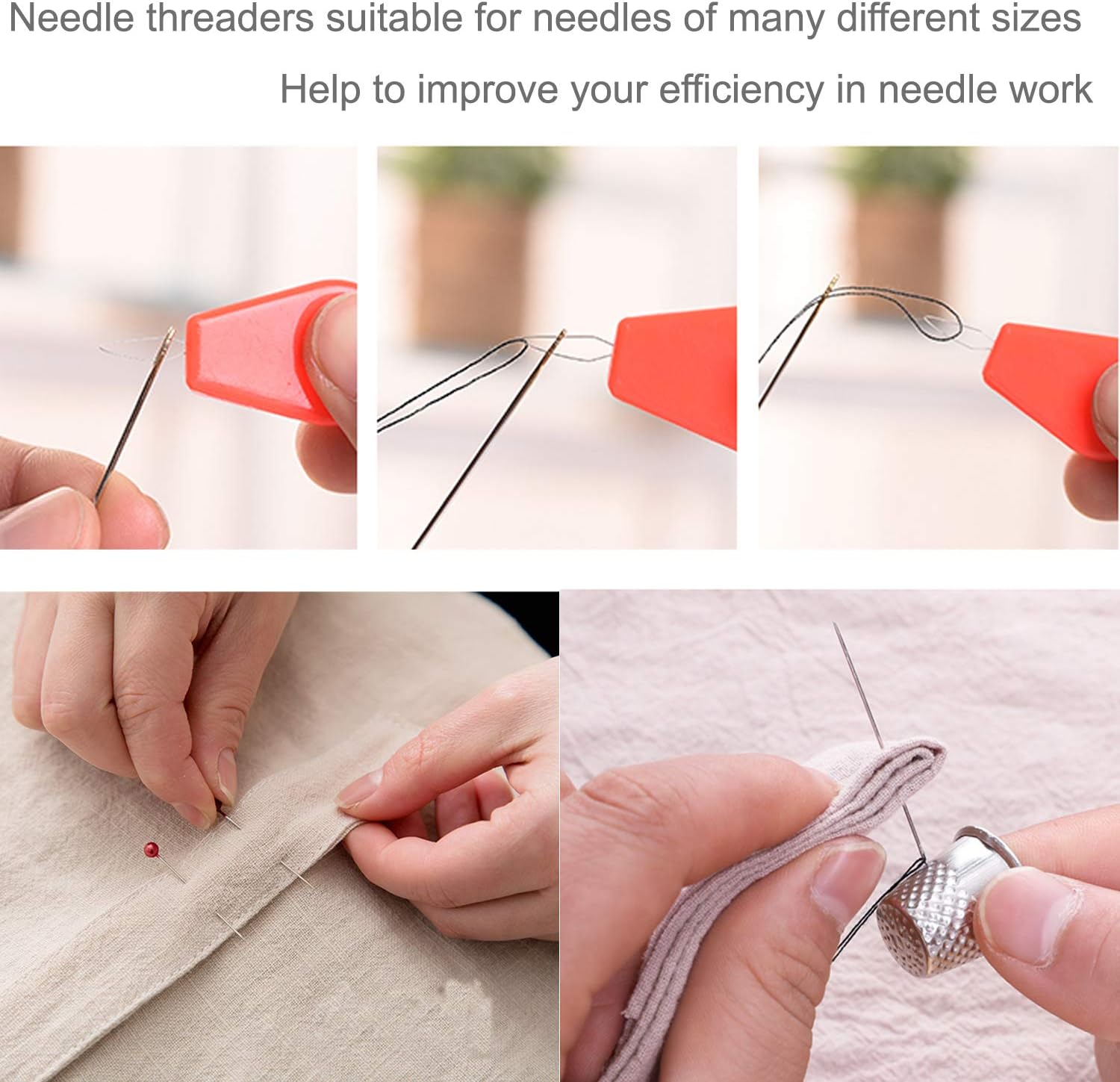 Needle threaders suitable for needles of many different sizes

Help to improve your efficiency in needle work